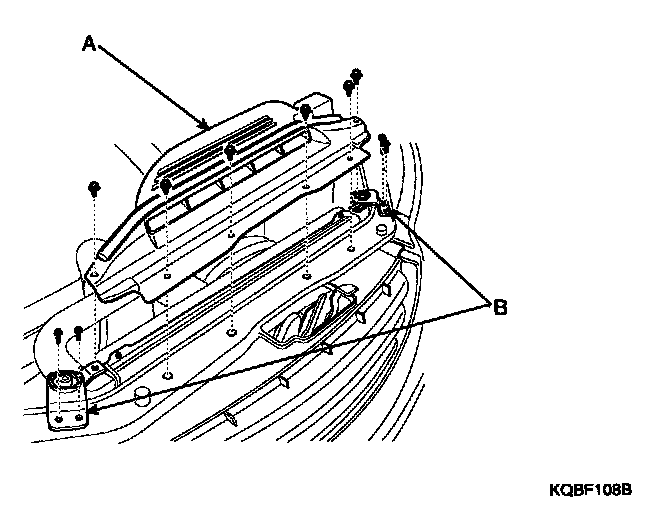 A

B

KQBF108B