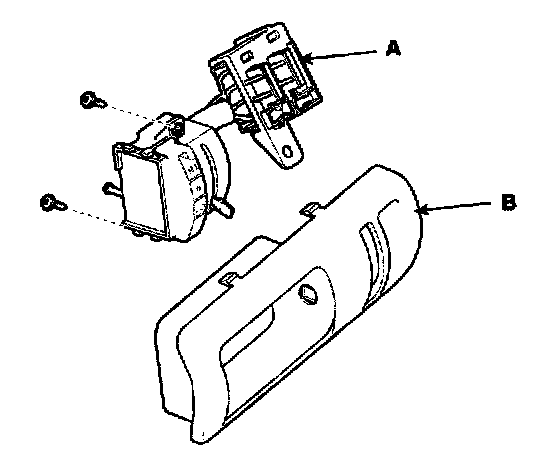 A

B