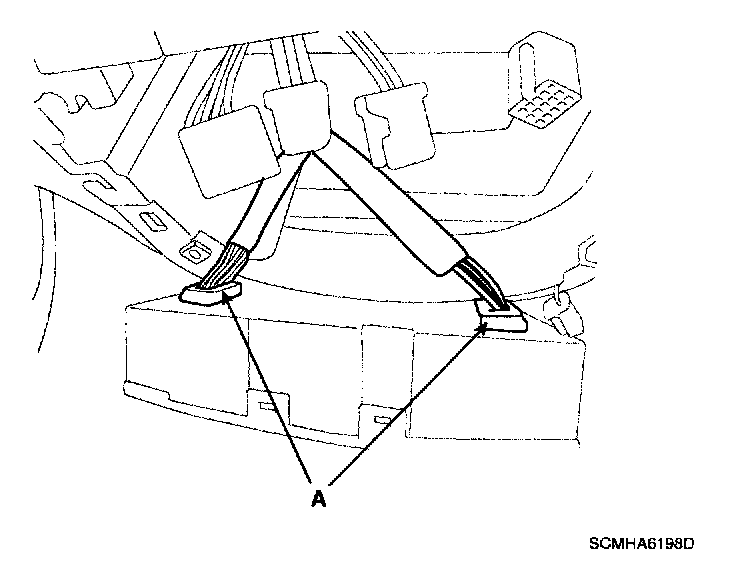 A

SCMHA6198D