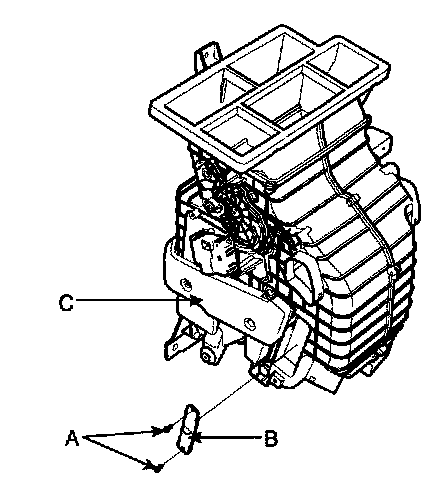 C
A
B