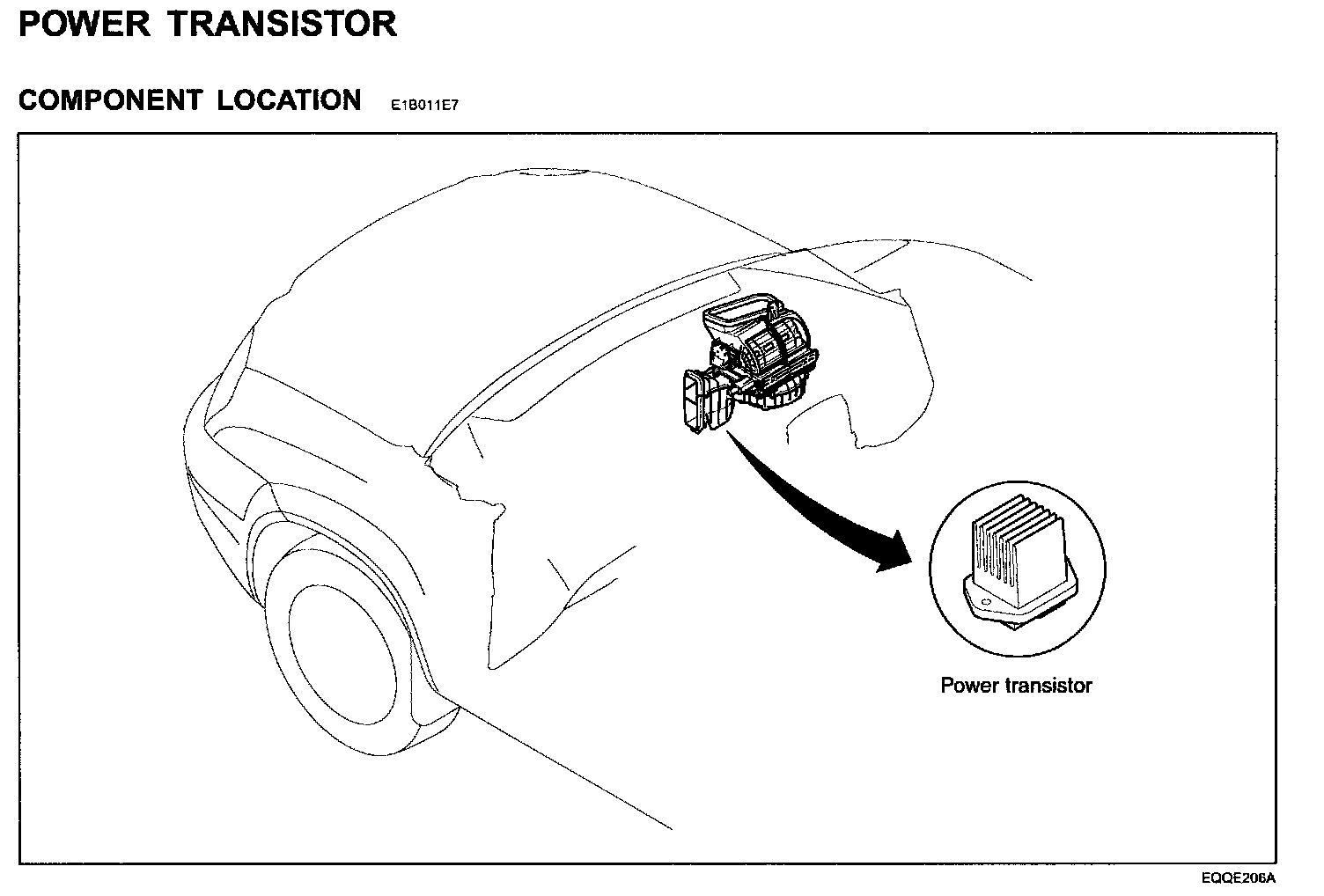 POWER TRANSISTOR

COMPONENT LOCATION E1B011E7

Power transistor

EQQE206A