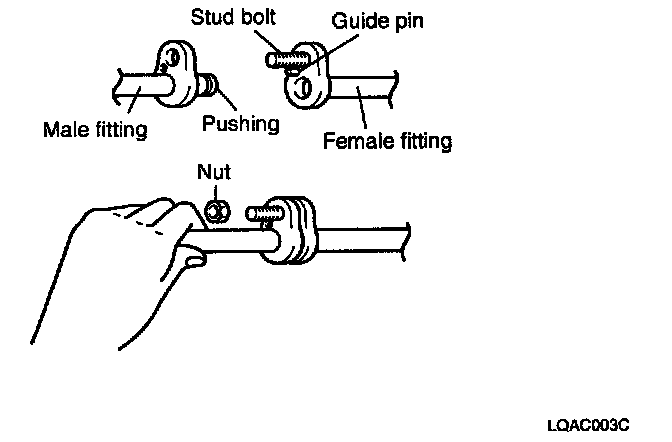 Stud bolt
Guide pin
Male fitting
Pushing
Female fitting
Nut
LQAC003C