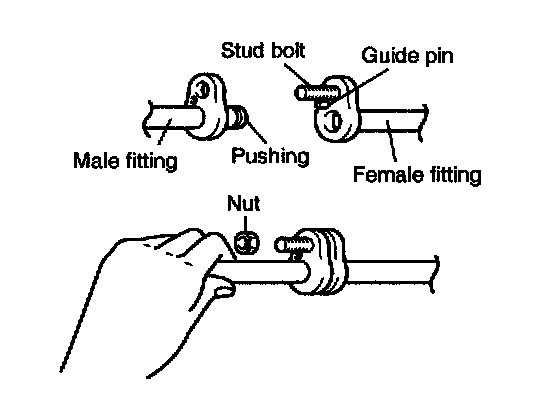 Stud bolt
Guide pin
Male fitting
Pushing
Female fitting
Nut