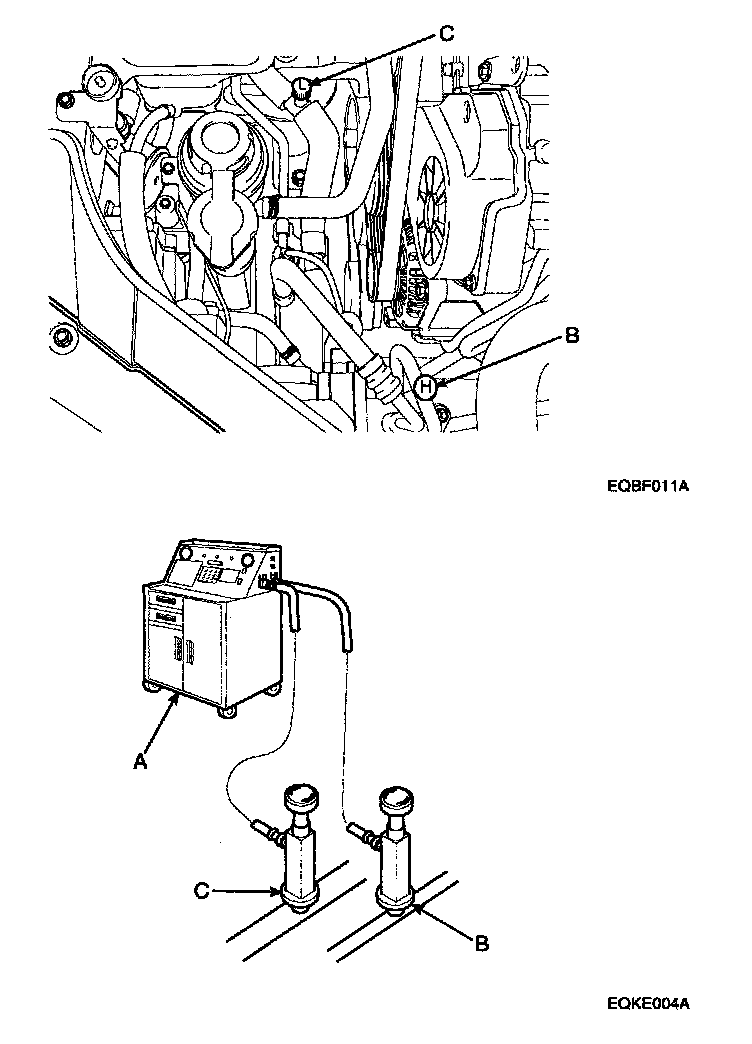 C
L
B
H
EQBF011A
A
C
B
EQKE004A