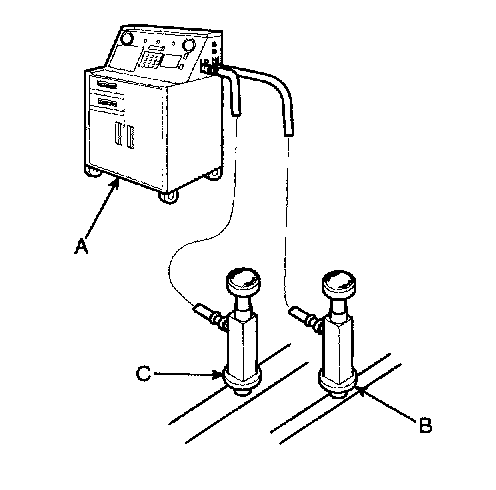 A
C
B