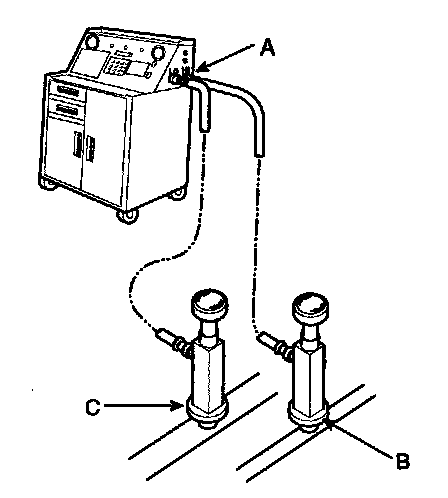 A

C

B