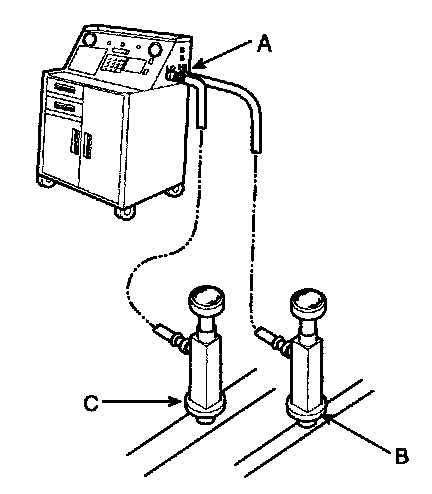 A
C
B