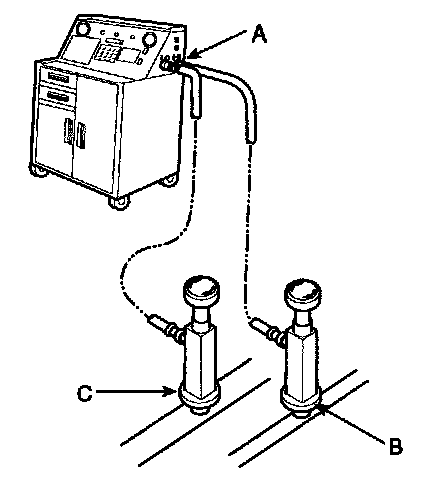 A

C

B