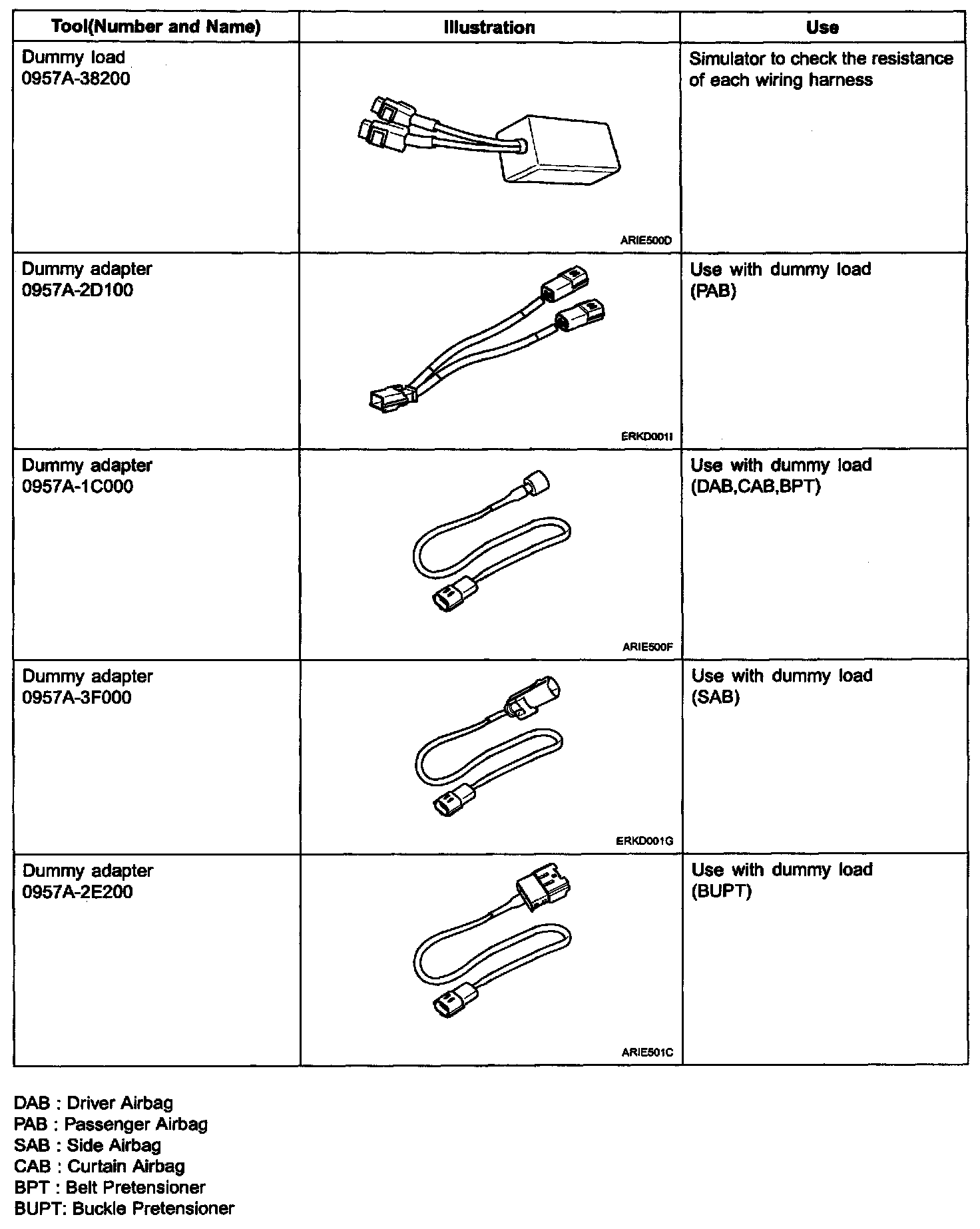 | Tool(Number and Name) | Illustration | Use |
|---|---|---|
| Dummy load 0957A-38200 | ARIE500D | Simulator to check the resistance of each wiring harness |
| Dummy adapter 0957A-2D100 | ERKD001I | Use with dummy load (PAB) |
| Dummy adapter 0957A-1C000 | ARIE500F | Use with dummy load (DAB,CAB,BPT) |
| Dummy adapter 0957A-3F000 | ERKD001G | Use with dummy load (SAB) |
| Dummy adapter 0957A-2E200 | ARIE501C | Use with dummy load (BUPT) |

DAB : Driver Airbag
PAB : Passenger Airbag
SAB : Side Airbag
CAB : Curtain Airbag
BPT : Belt Pretensioner
BUPT: Buckle Pretensioner