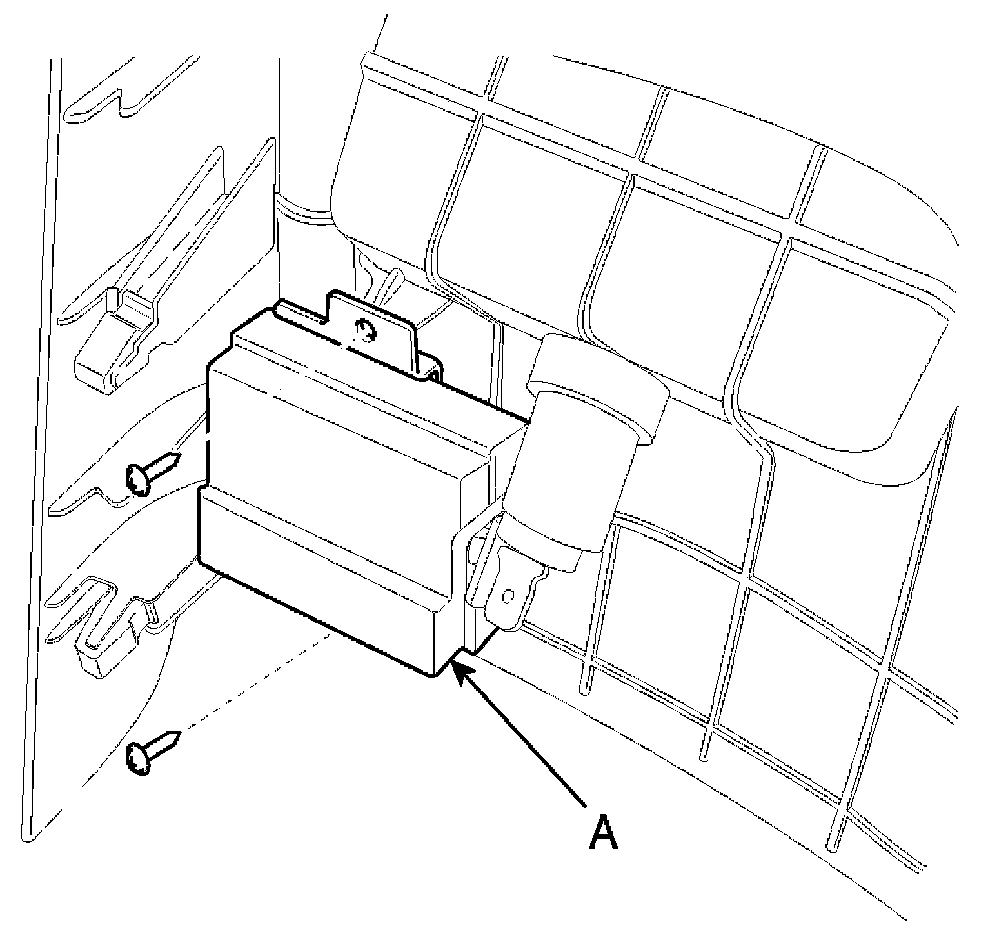 A