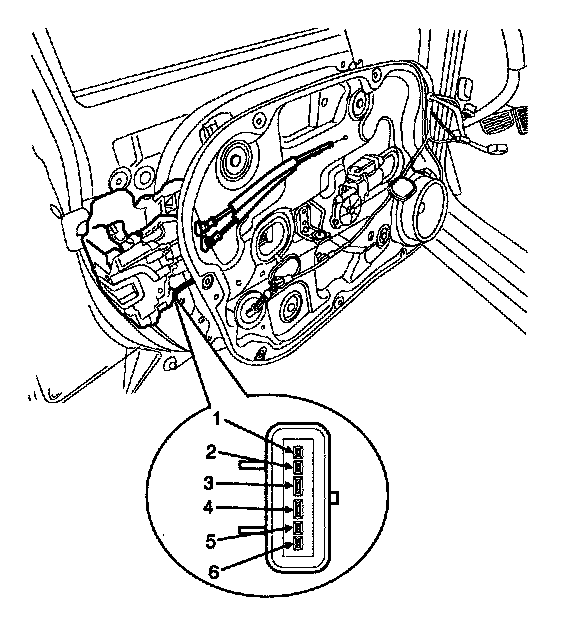 1
2
3
4
5
6