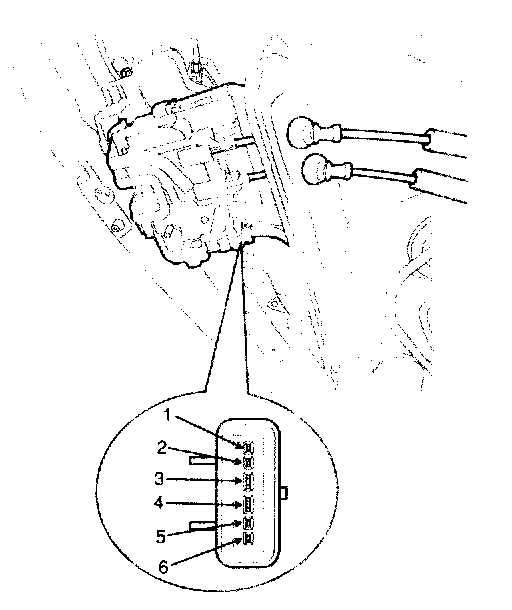 1
2
3
4
5
6