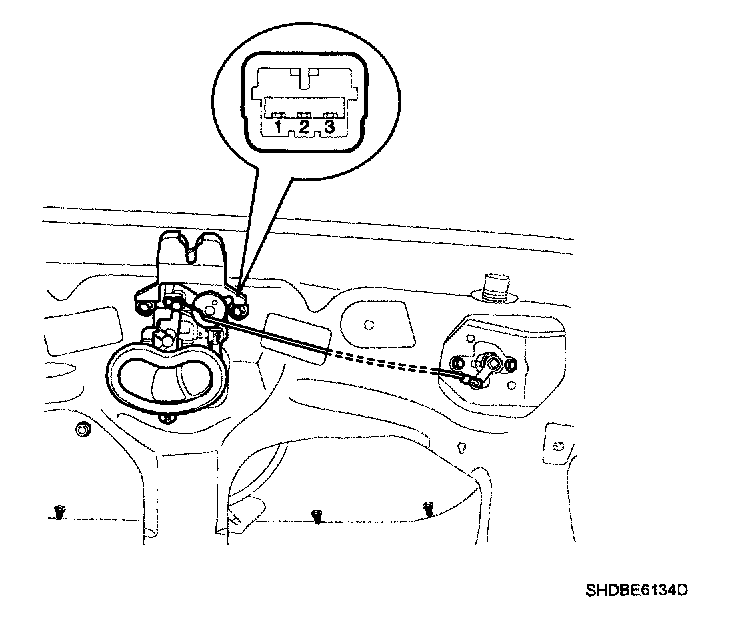 1 2 3

SHDBE6134D