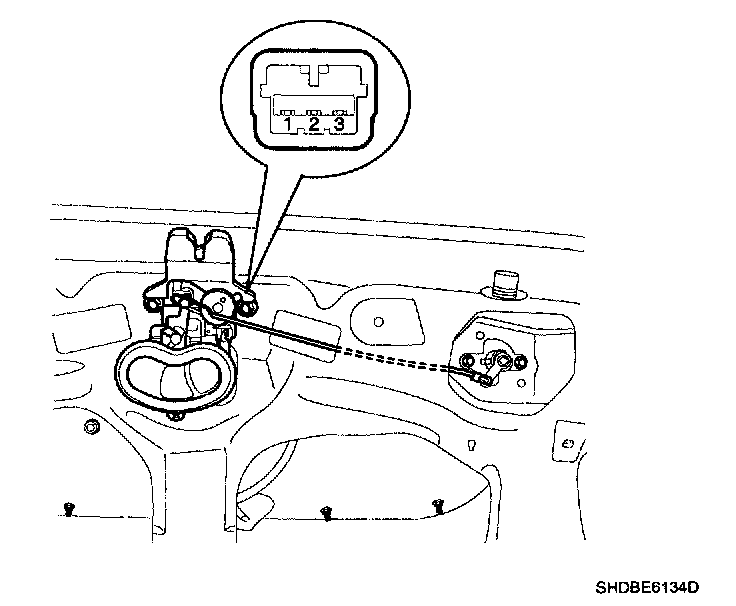 1 2 3

SHDBE6134D