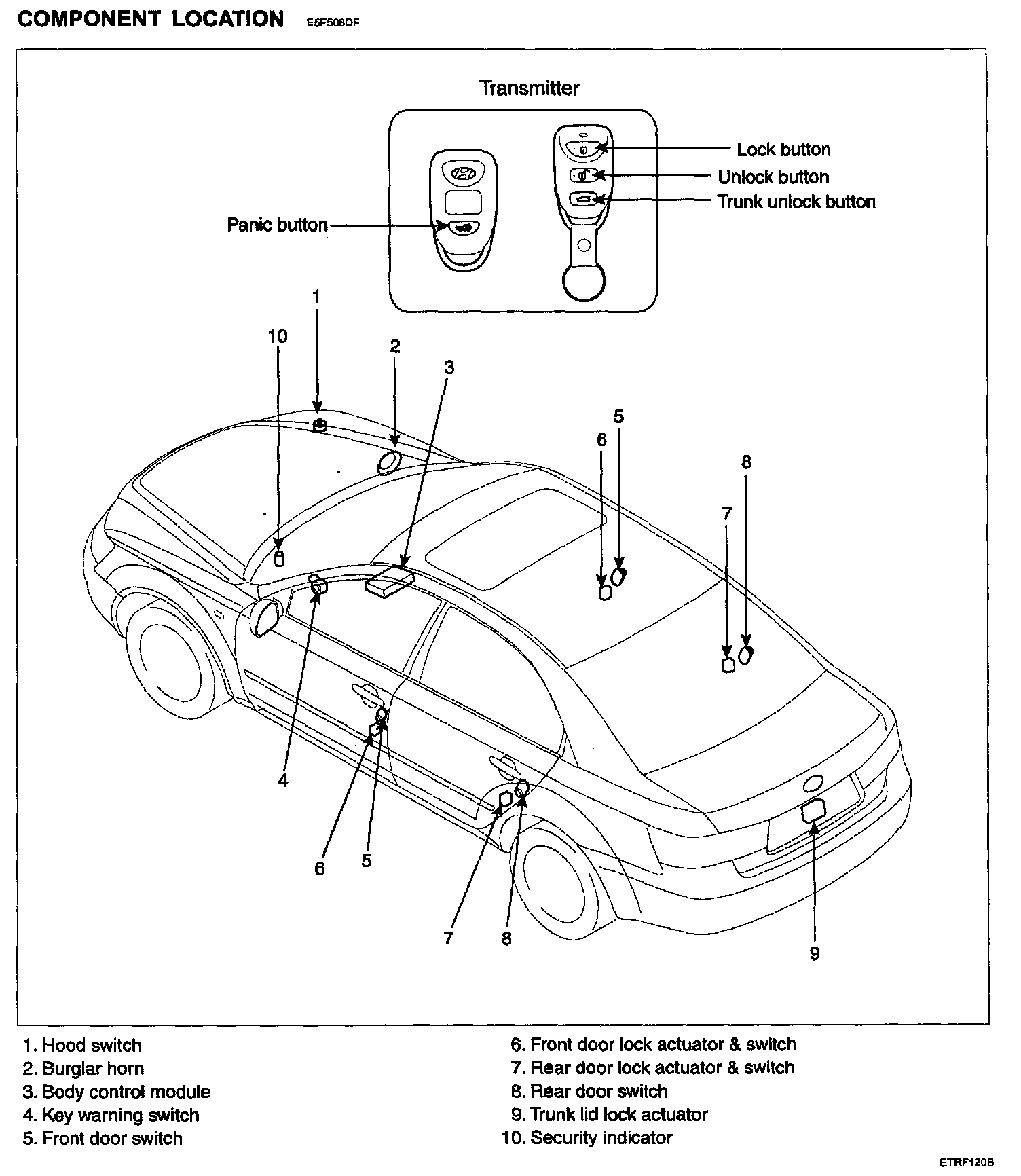 COMPONENT LOCATION E5F508DF

Transmitter

Lock button
Unlock button
Trunk unlock button
Panic button

1
10
2
3
5
6
8
7
4
6
5
7
8
9

1. Hood switch
2. Burglar horn
3. Body control module
4. Key warning switch
5. Front door switch

6. Front door lock actuator & switch
7. Rear door lock actuator & switch
8. Rear door switch
9. Trunk lid lock actuator
10. Security indicator

ETRF120B