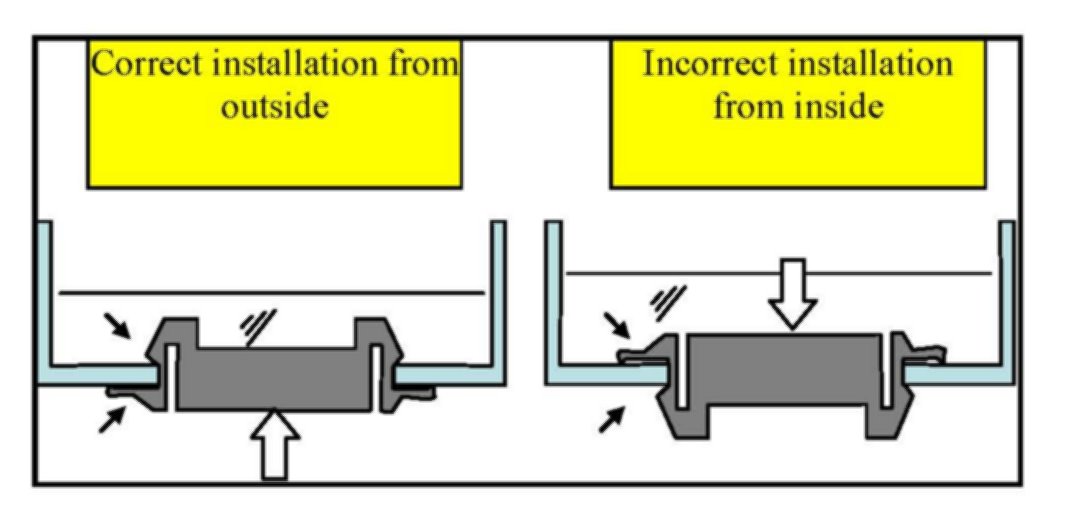 Correct installation from outside

Incorrect installation from inside