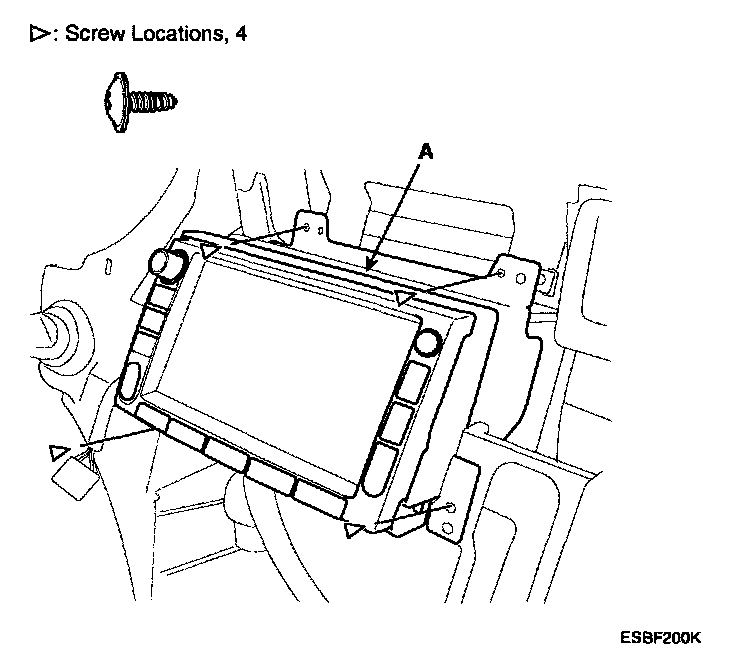 ▷: Screw Locations, 4

A

ESBF200K