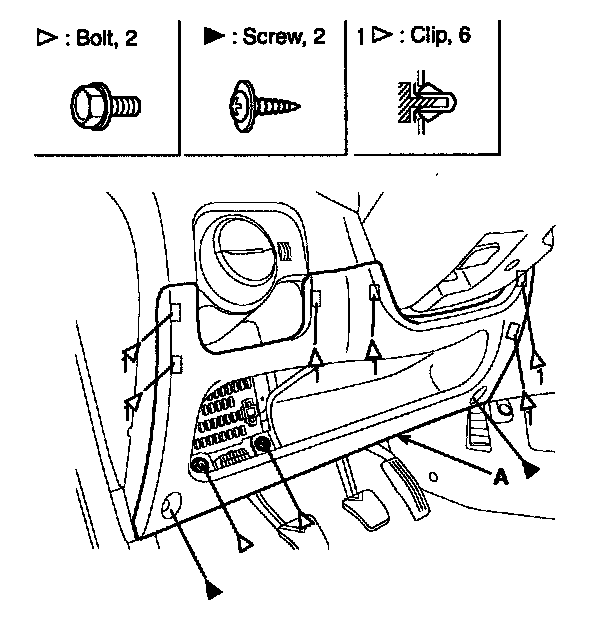 ▷ : Bolt, 2

▶ : Screw, 2

1 ▷ : Clip, 6

1

1

1

1

1

1

A