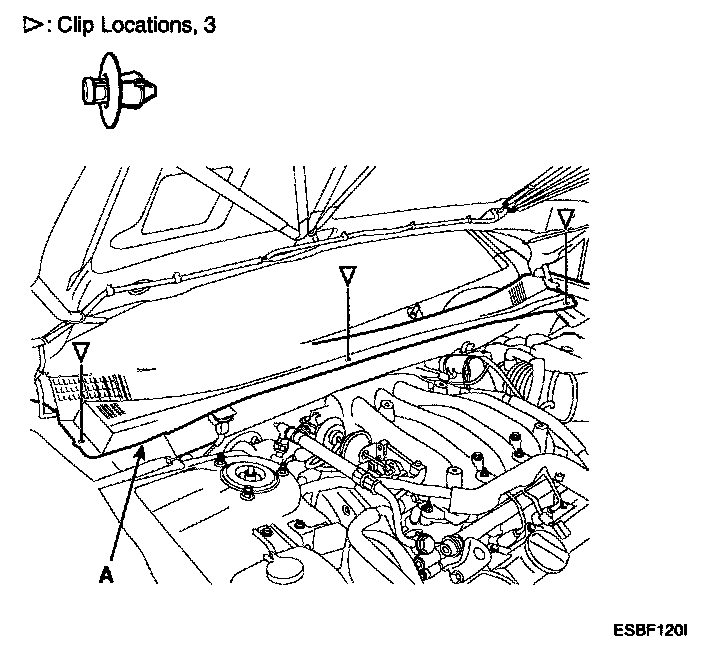 ▷: Clip Locations, 3

A

ESBF120I