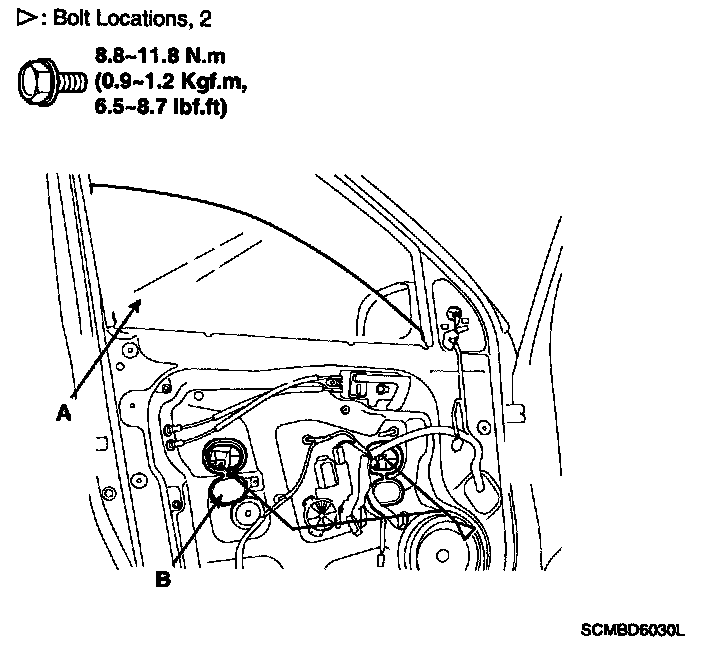 ▷: Bolt Locations, 2

8.8~11.8 N.m
(0.9~1.2 Kgf.m,
6.5~8.7 lbf.ft)

A

B

SCMBD6030L