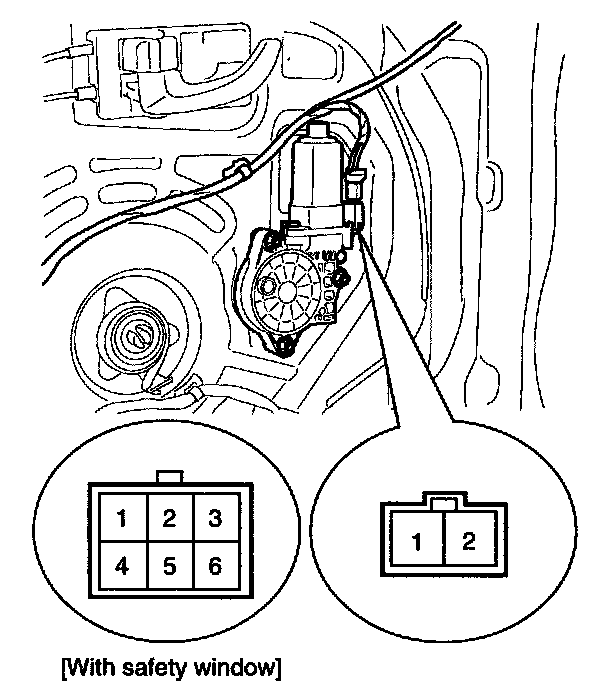 1 2 3
4 5 6

1 2

[With safety window]