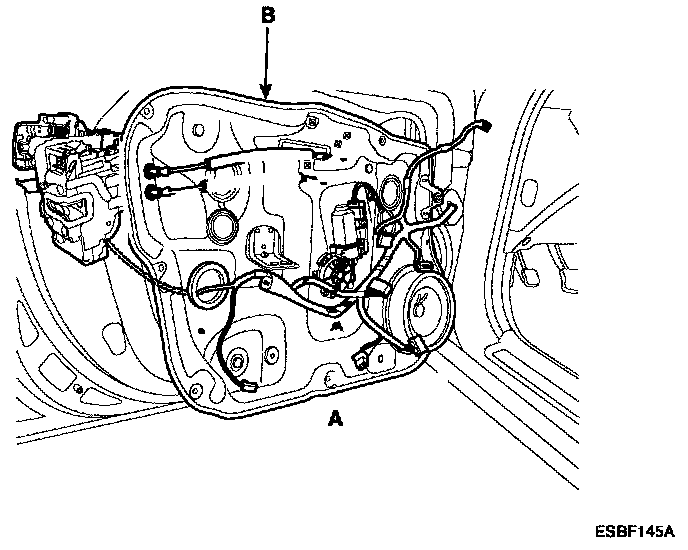 B

A

ESBF145A