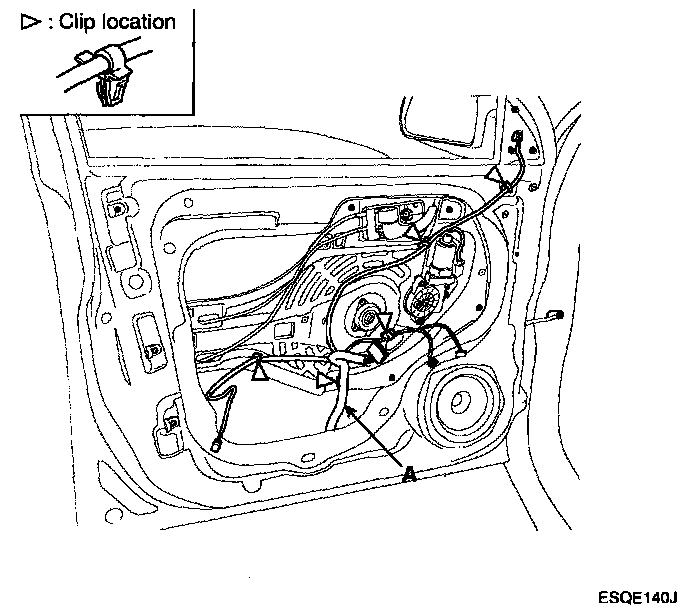 ▷ : Clip location

A

ESQE140J