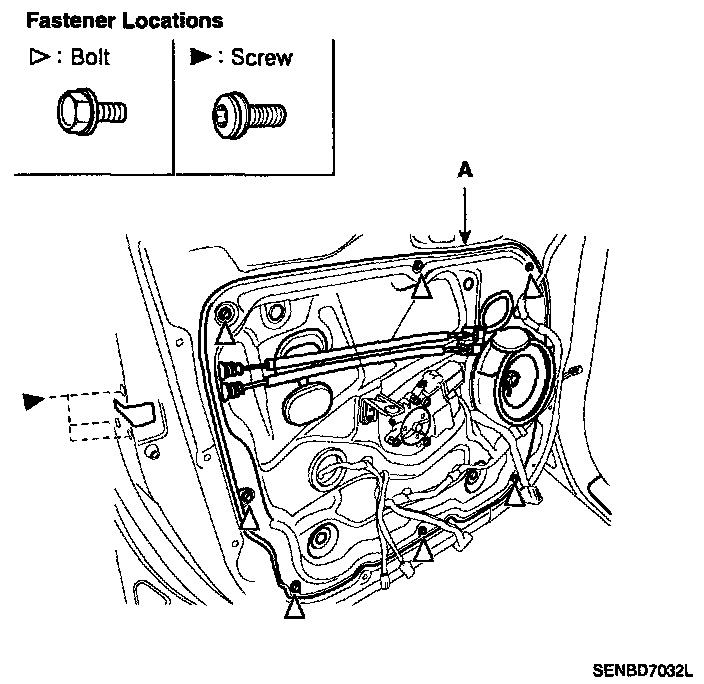 Fastener Locations

▷ : Bolt

▶ : Screw

A

SENBD7032L