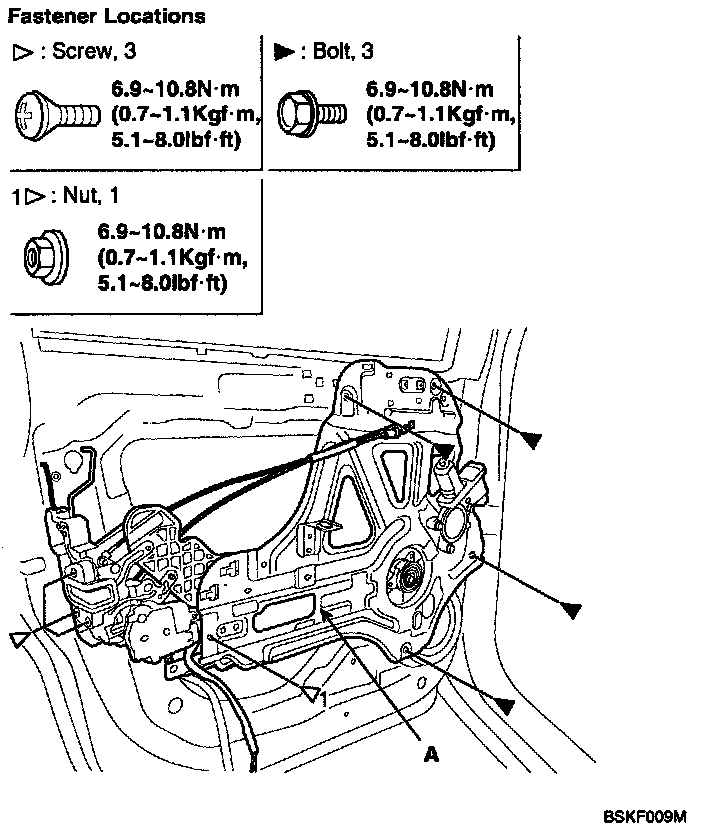 Fastener Locations

▷ : Screw, 3

6.9~10.8N·m
(0.7~1.1Kgf·m,
5.1~8.0lbf·ft)

▶ : Bolt, 3

6.9~10.8N·m
(0.7~1.1Kgf·m,
5.1~8.0lbf·ft)

1▷ : Nut, 1

6.9~10.8N·m
(0.7~1.1Kgf·m,
5.1~8.0lbf·ft)

1

A

BSKF009M