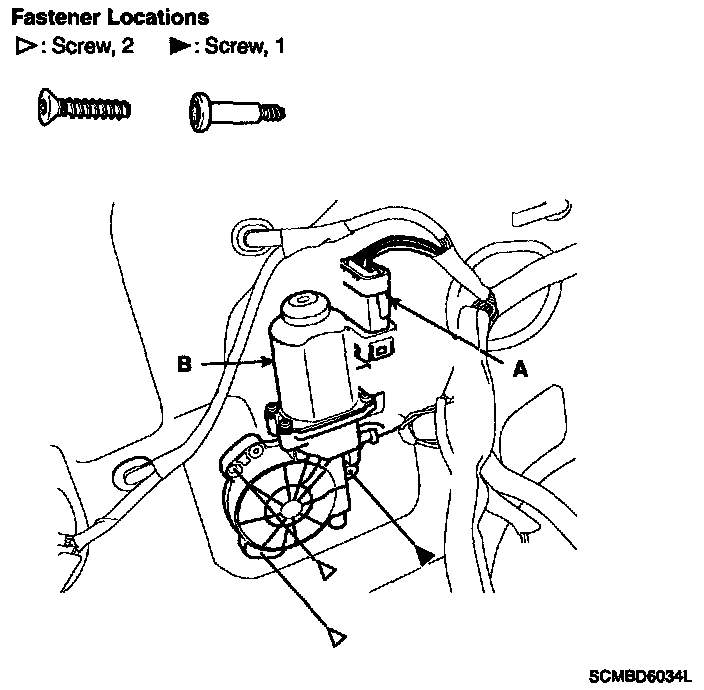 Fastener Locations
▷: Screw, 2 ▶: Screw, 1

B

A

SCMBD6034L