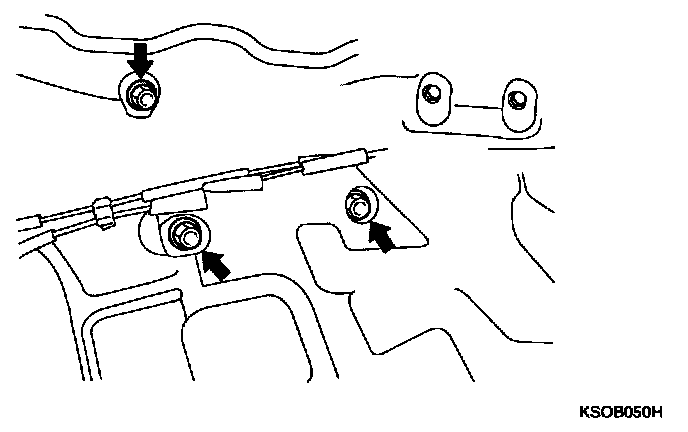 KSOB050H