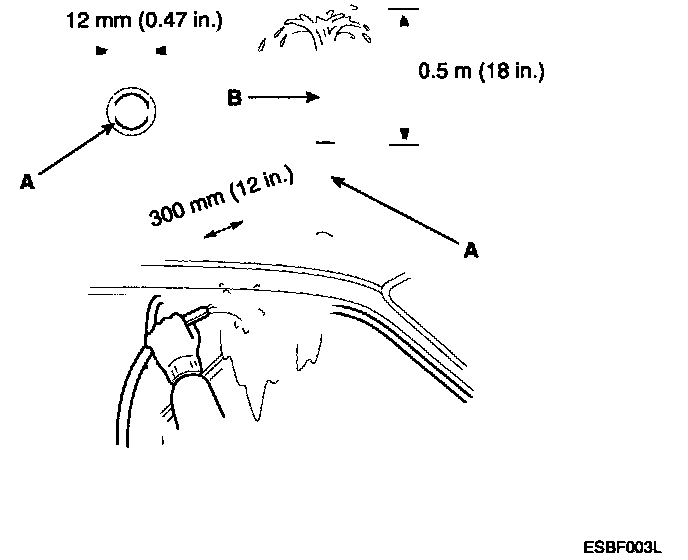 12 mm (0.47 in.)

0.5 m (18 in.)

B

A

300 mm (12 in.)

A

ESBF003L