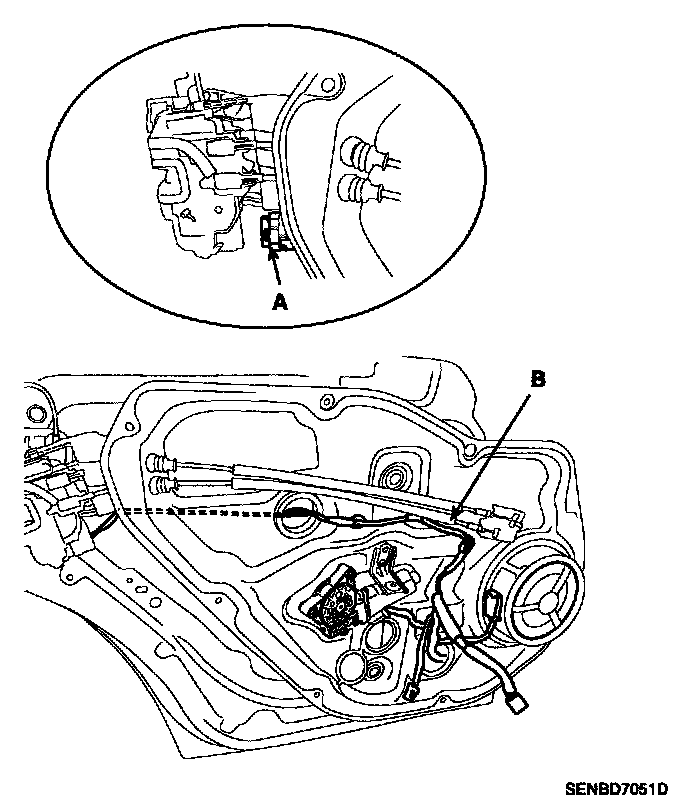 A

B

SENBD7051D