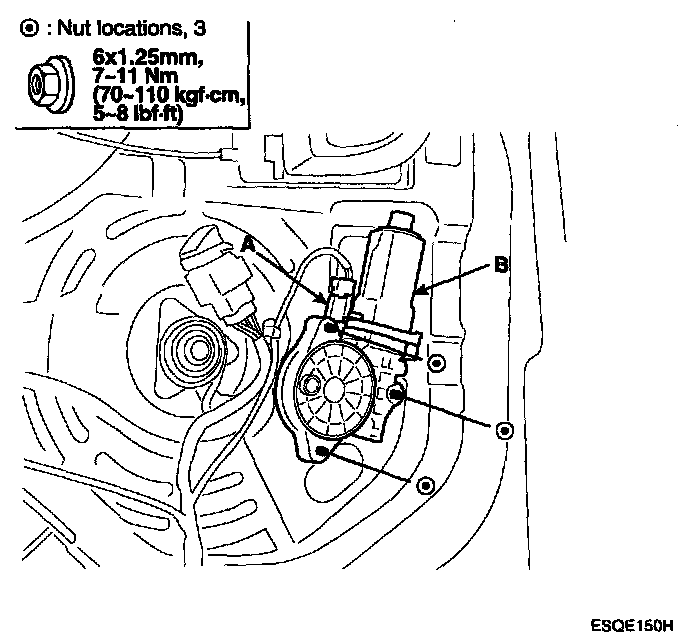 ◉ : Nut locations, 3

6x1.25mm, 7~11 Nm (70~110 kgf·cm, 5~8 lbf·ft)

A

B

ESQE150H