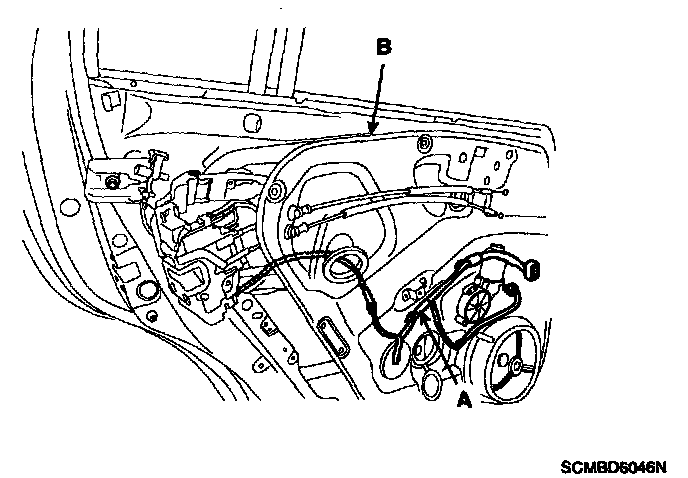 B

A

SCMBD6046N