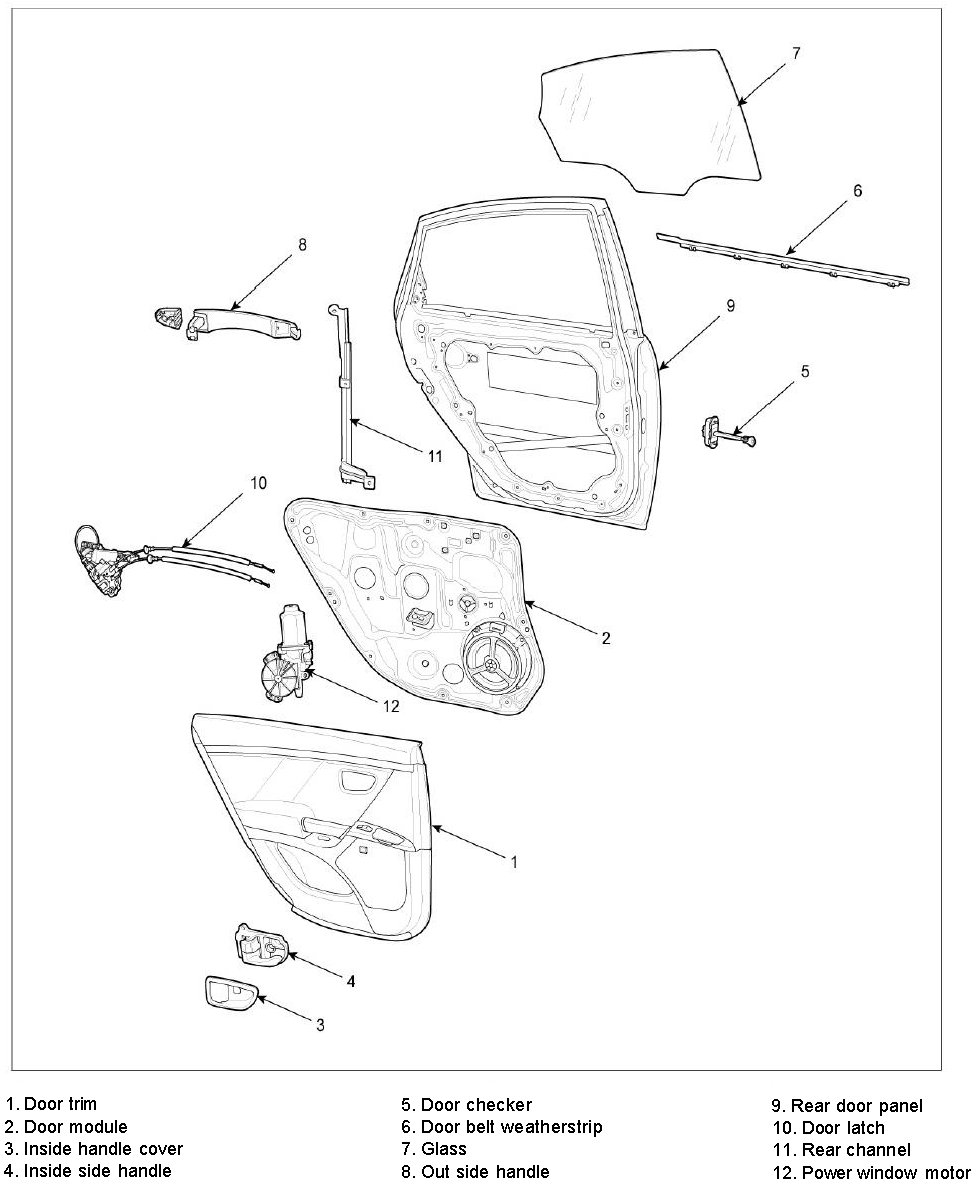 7
6
8
9
5
11
10
2
12
1
4
3

1. Door trim
2. Door module
3. Inside handle cover
4. Inside side handle

5. Door checker
6. Door belt weatherstrip
7. Glass
8. Out side handle

9. Rear door panel
10. Door latch
11. Rear channel
12. Power window motor