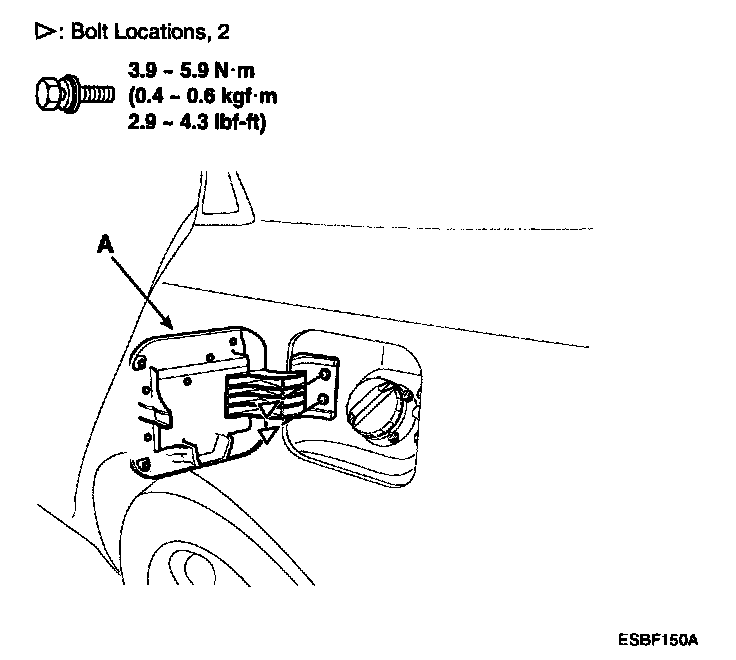 ▷: Bolt Locations, 2

3.9 ~ 5.9 N·m
(0.4 ~ 0.6 kgf·m
2.9 ~ 4.3 lbf-ft)

A

ESBF150A