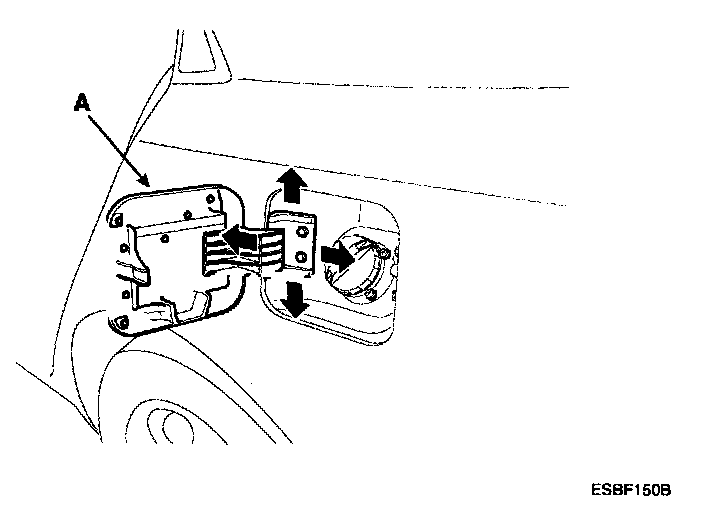 A

ESBF150B