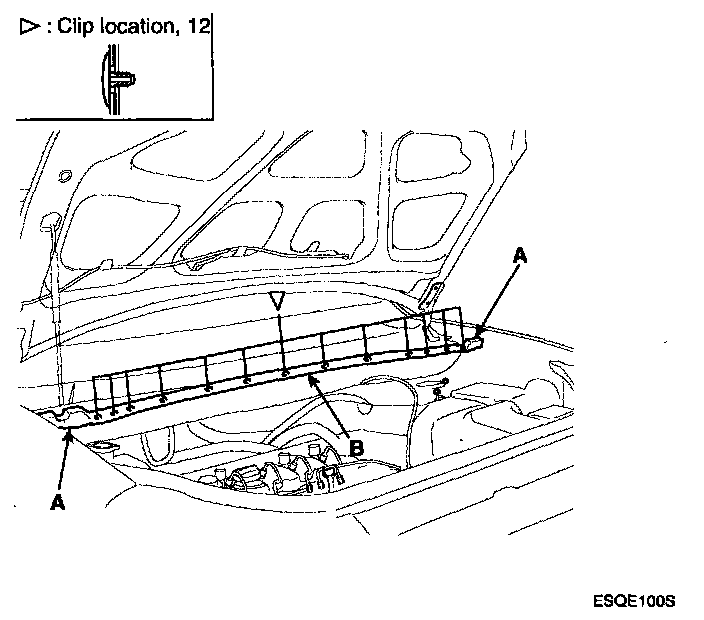 ▷ : Clip location, 12

A

B

A

ESQE100S