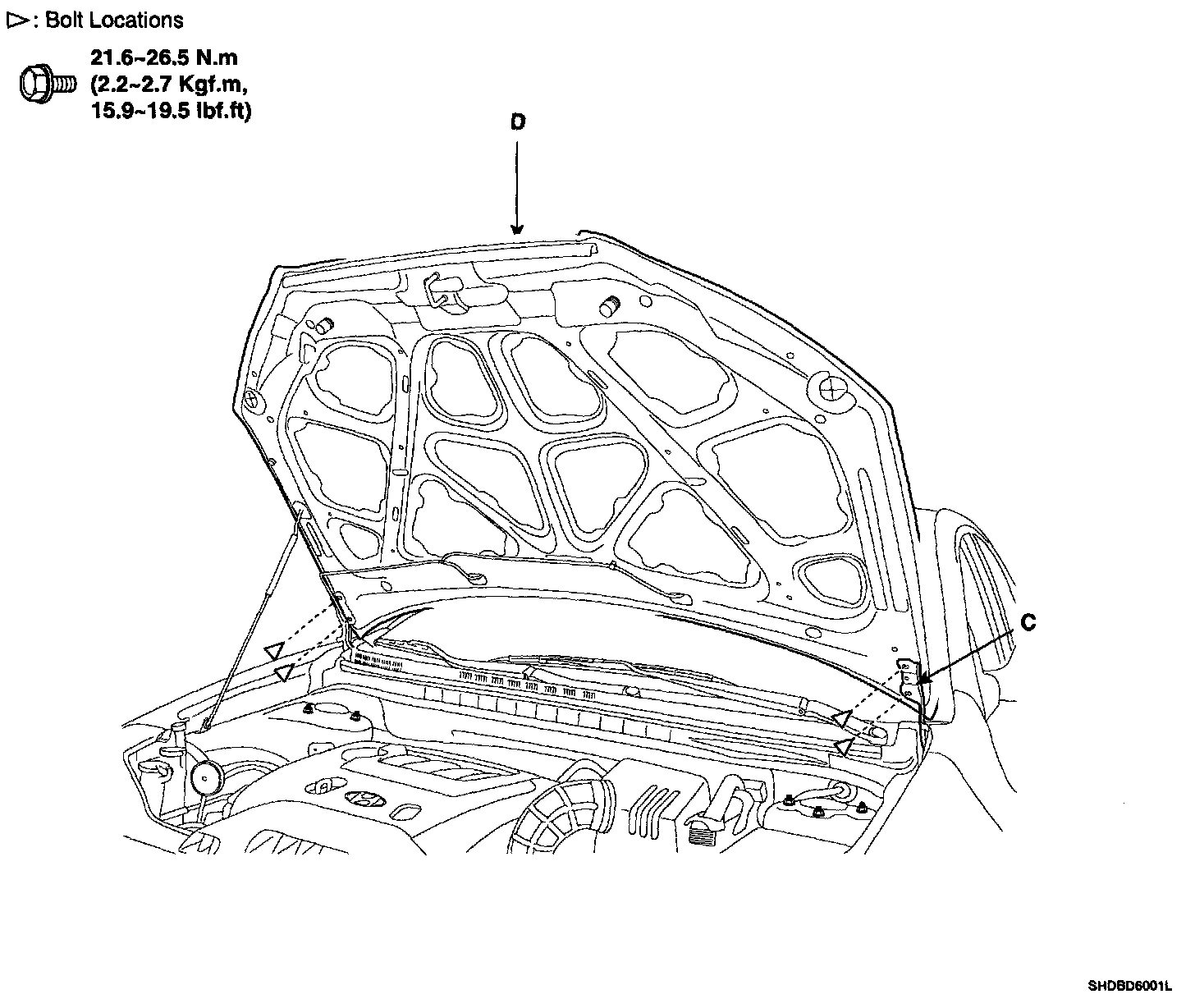 ▷: Bolt Locations

21.6~26.5 N.m
(2.2~2.7 Kgf.m,
15.9~19.5 lbf.ft)

D

C

SHDBD6001L