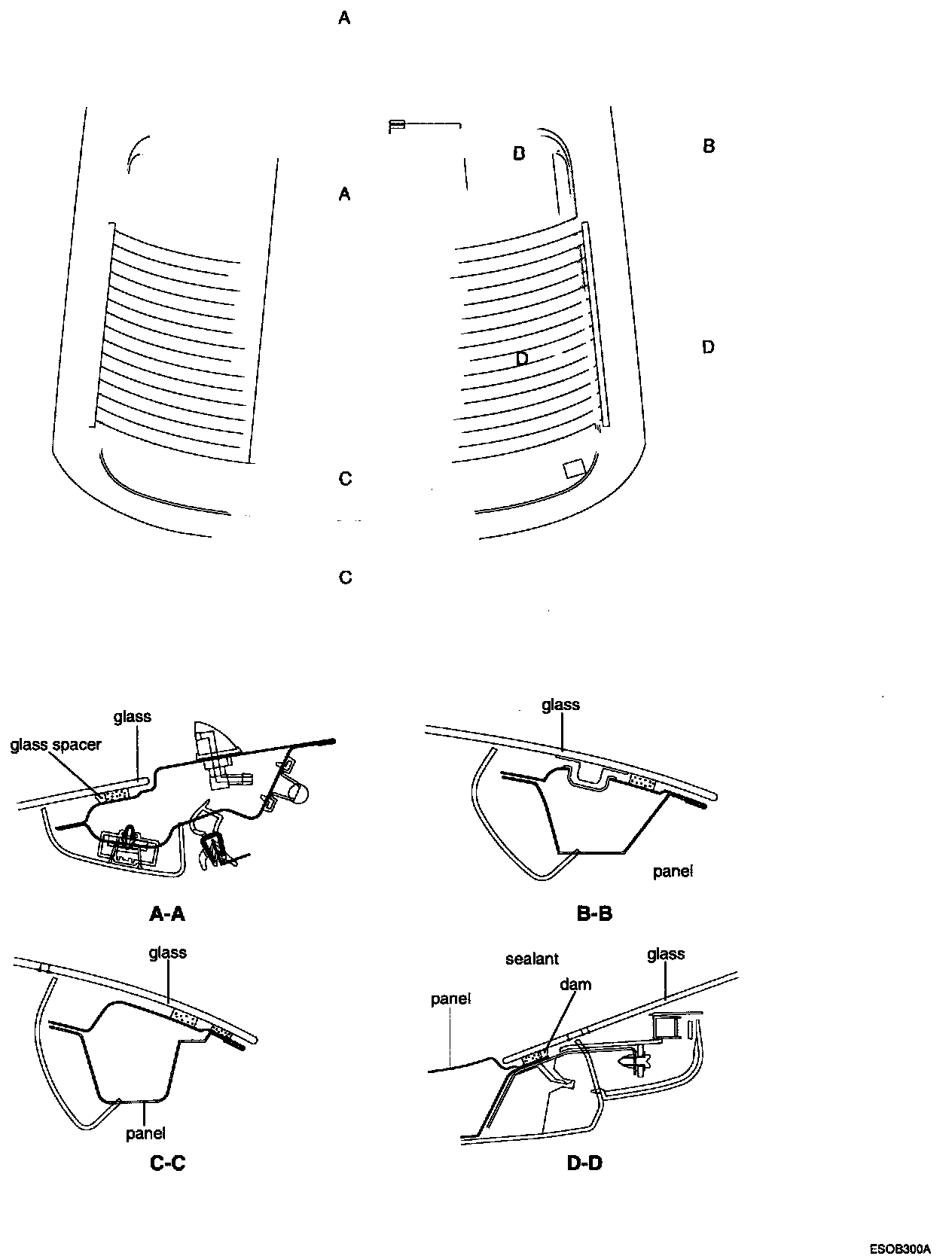 A

B

B

A

D

D

C

C

glass

glass spacer

A-A

glass

panel

B-B

glass

panel

C-C

sealant

glass

dam

panel

D-D

ESOB300A