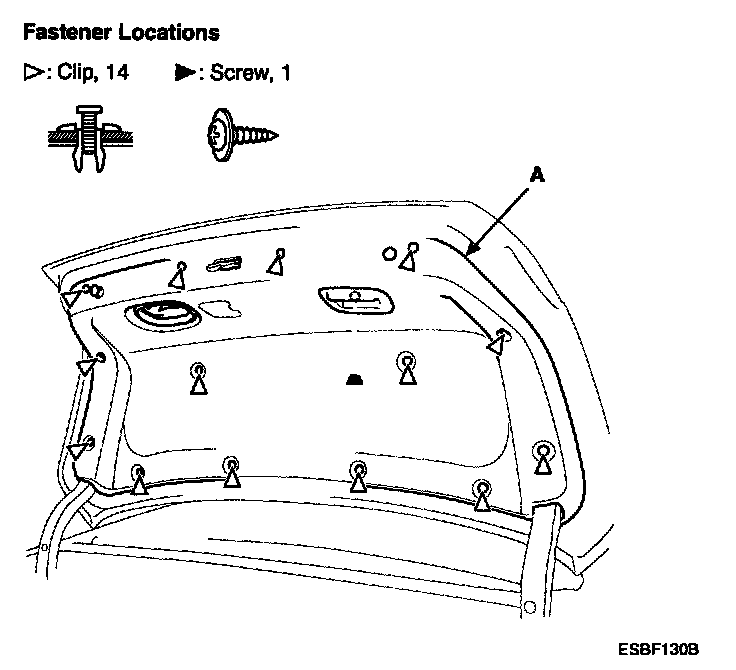 Fastener Locations

▷: Clip, 14 ▶: Screw, 1

A

ESBF130B