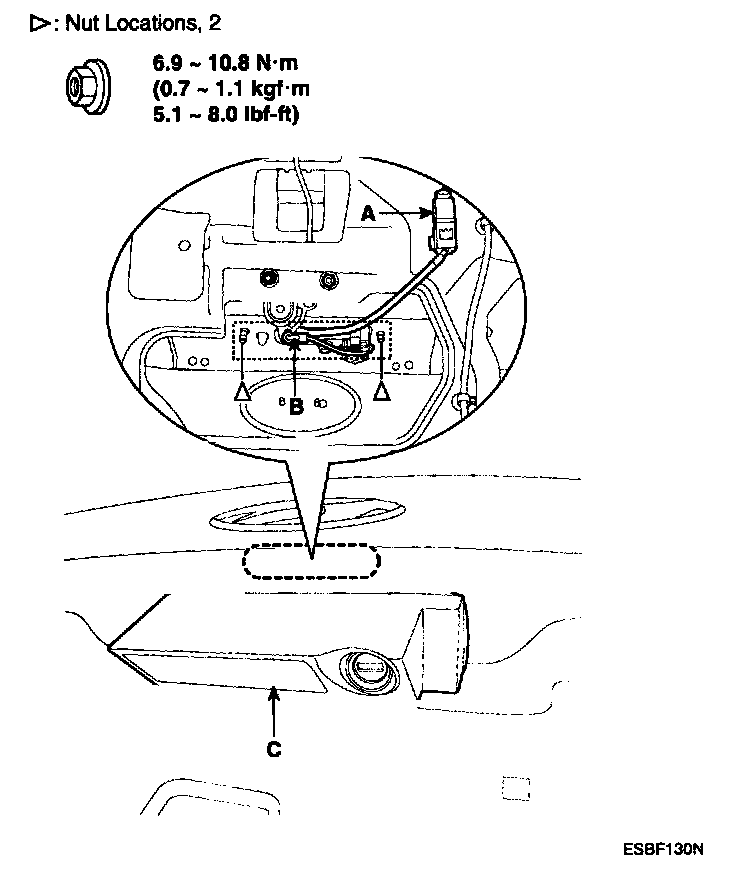 ▷: Nut Locations, 2

6.9 ~ 10.8 N·m
(0.7 ~ 1.1 kgf·m
5.1 ~ 8.0 lbf-ft)

A

B

C

ESBF130N