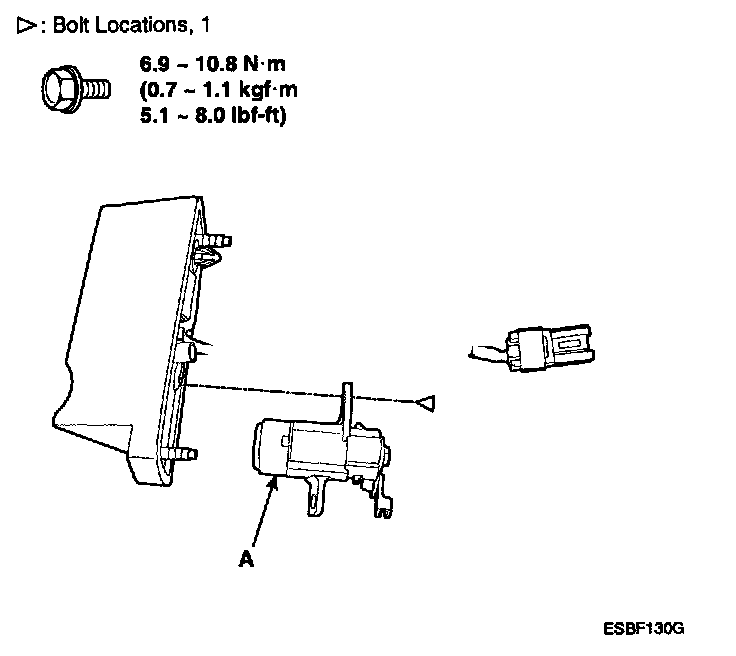 ▷: Bolt Locations, 1

6.9 ~ 10.8 N·m
(0.7 ~ 1.1 kgf·m
5.1 ~ 8.0 lbf-ft)

A

ESBF130G