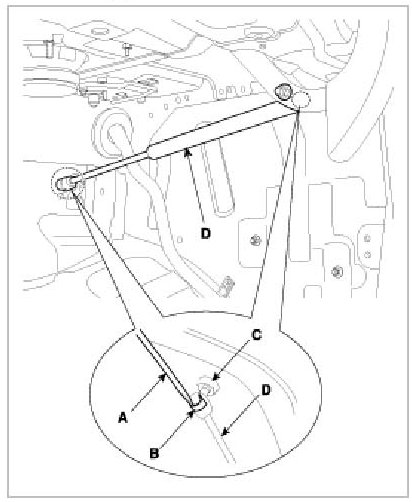 D
C
D
A
B