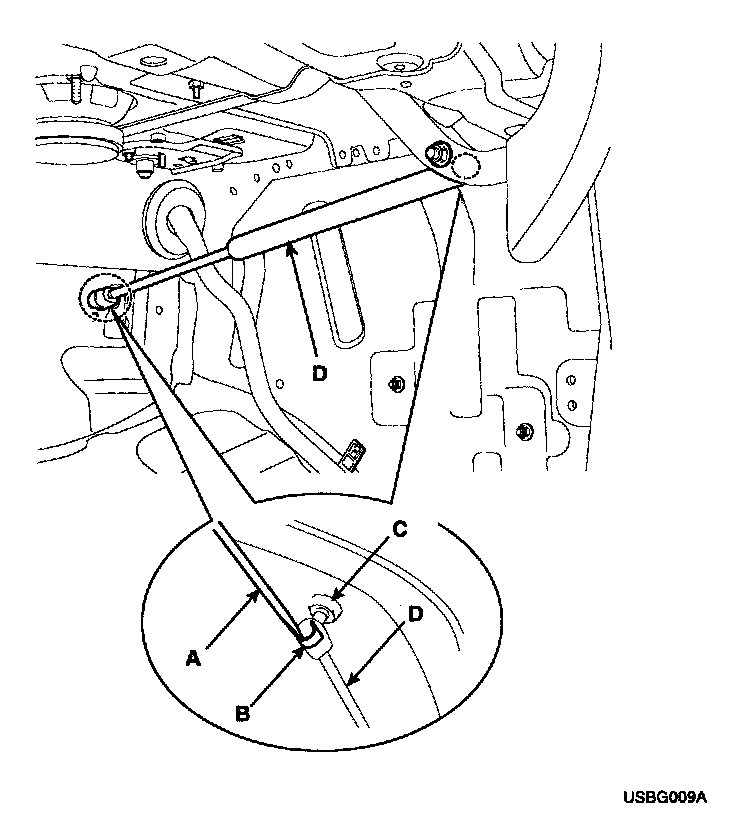 D

C

D

A

B

USBG009A