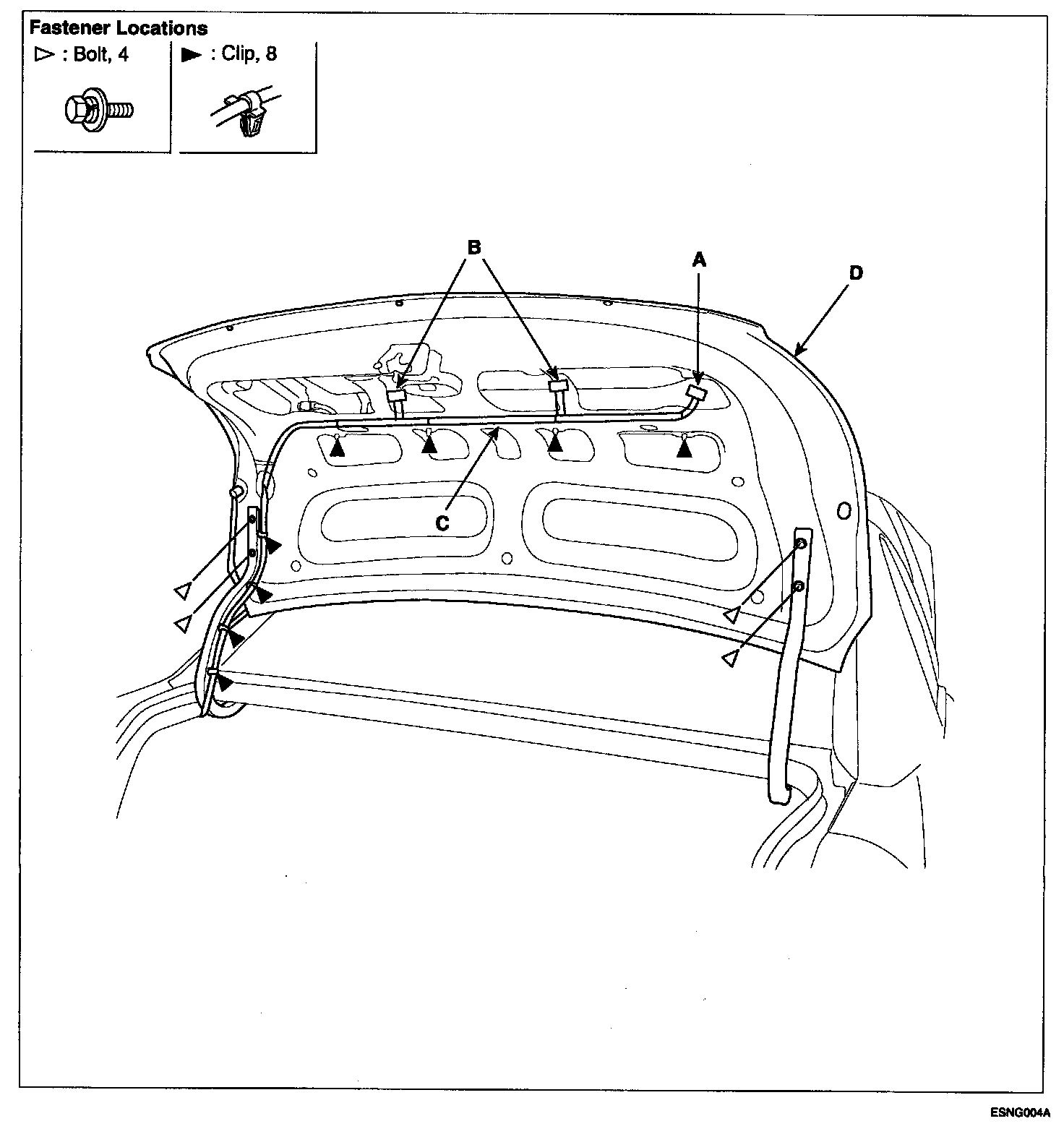 Fastener Locations

▷ : Bolt, 4

▶ : Clip, 8

B

A

D

C

ESNG004A