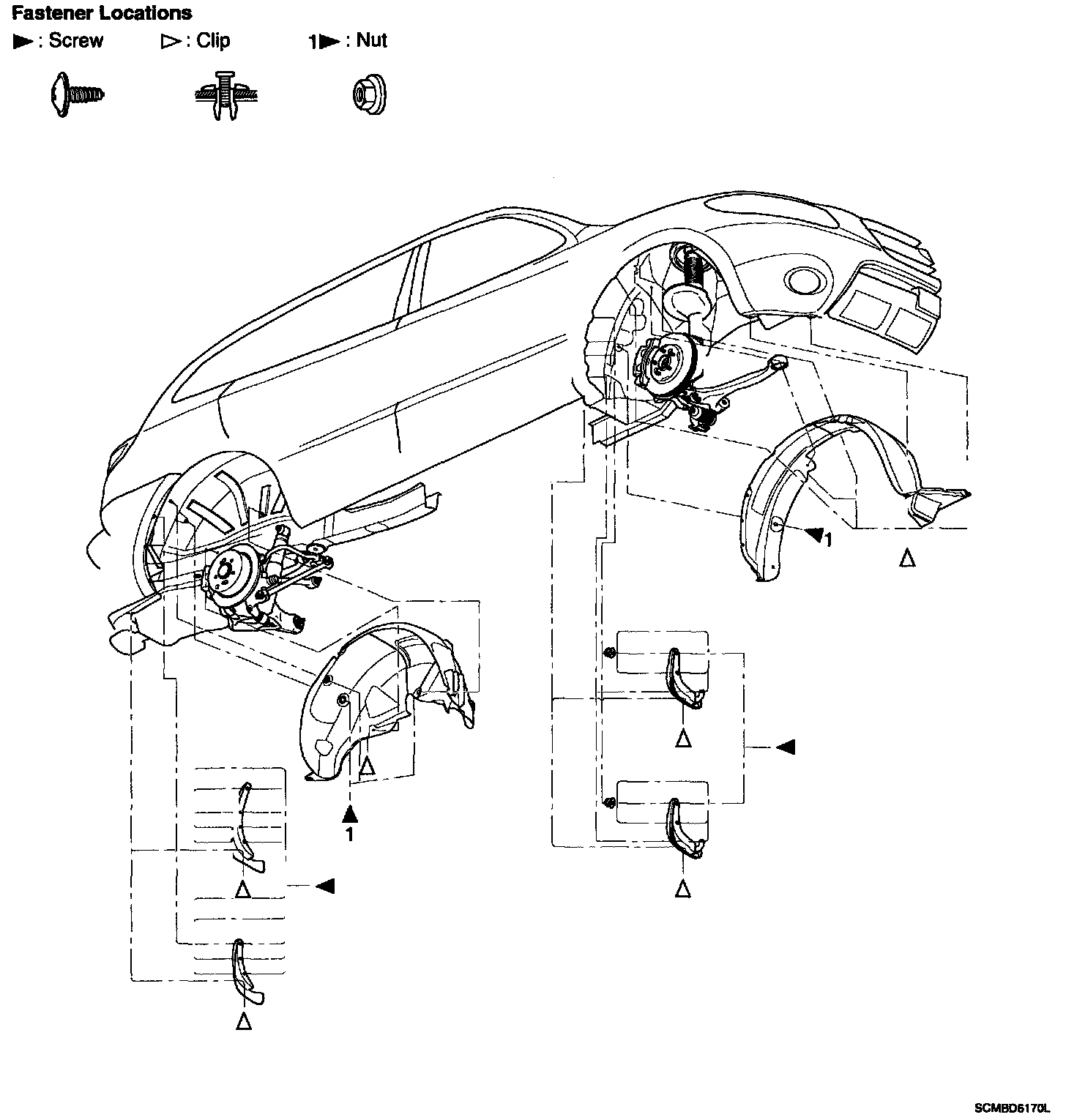 Fastener Locations

▶ : Screw ▷ : Clip 1▶ : Nut

1

1

SCMBD6170L