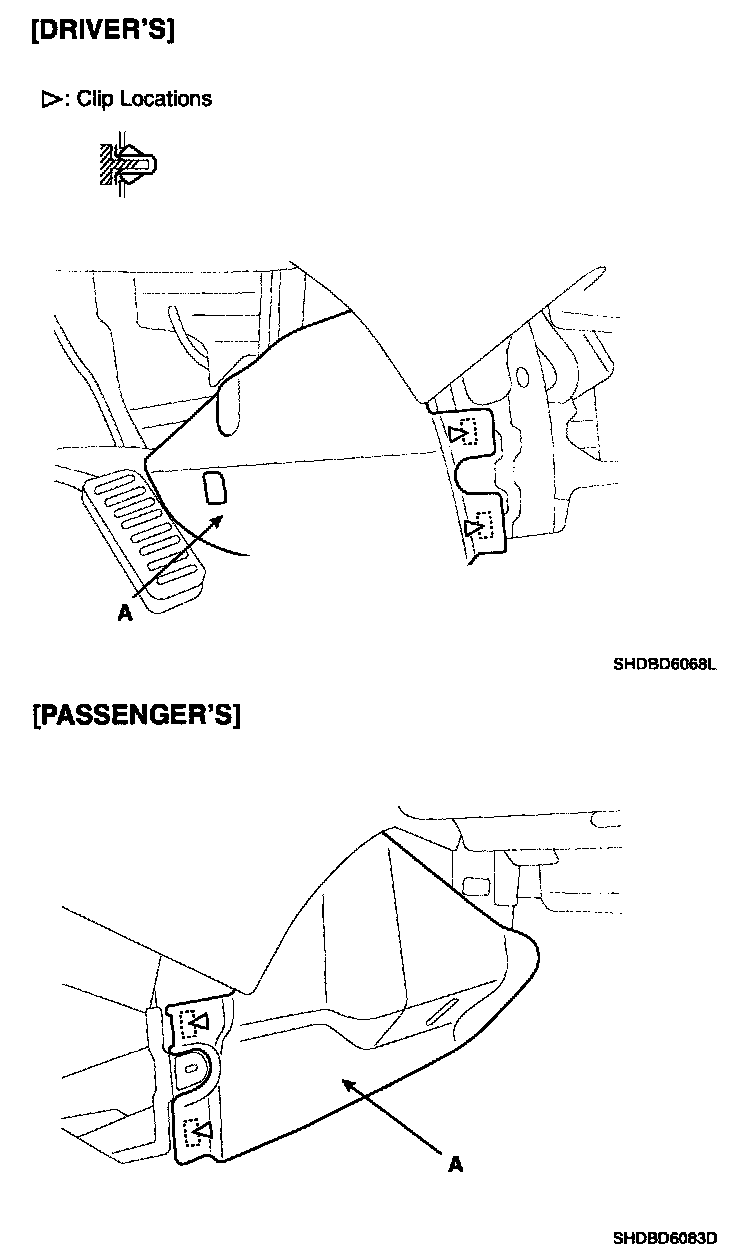 [DRIVER'S]

▷: Clip Locations

A

SHDBD6068L

[PASSENGER'S]

A

SHDBD6083D