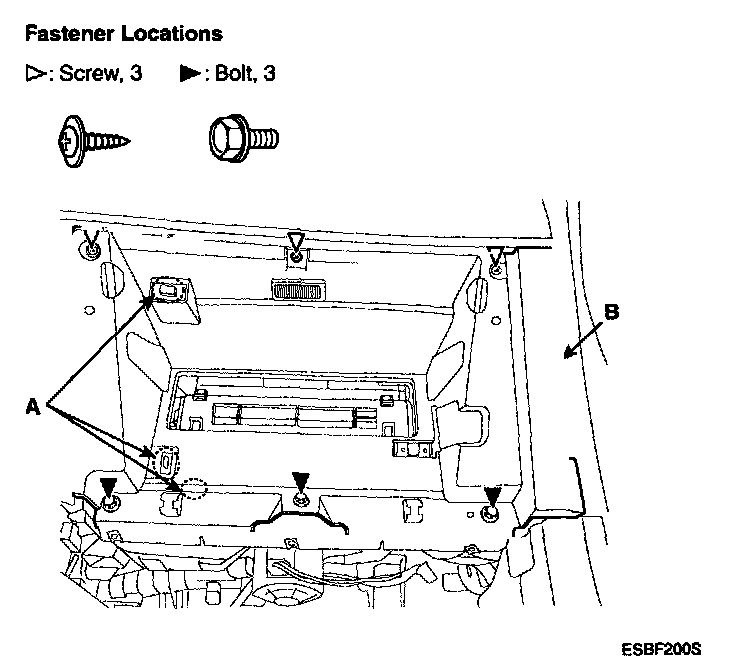 Fastener Locations

▷: Screw, 3 ▶: Bolt, 3

A

B

ESBF200S